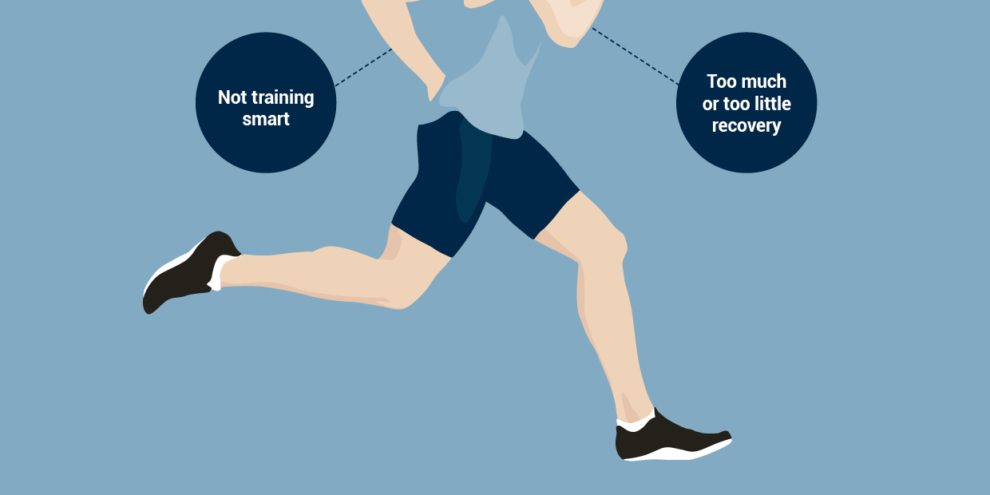 Not training smart

Too much or too little recovery